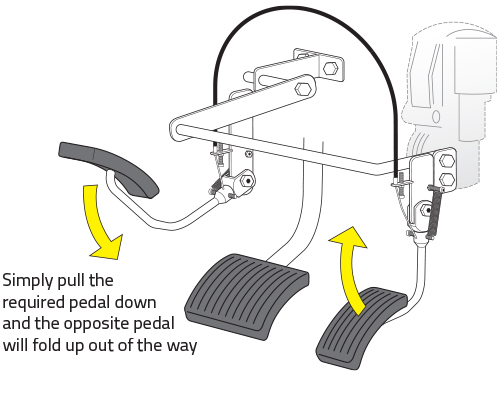 Simply pull the required pedal down and the opposite pedal will fold up out of the way